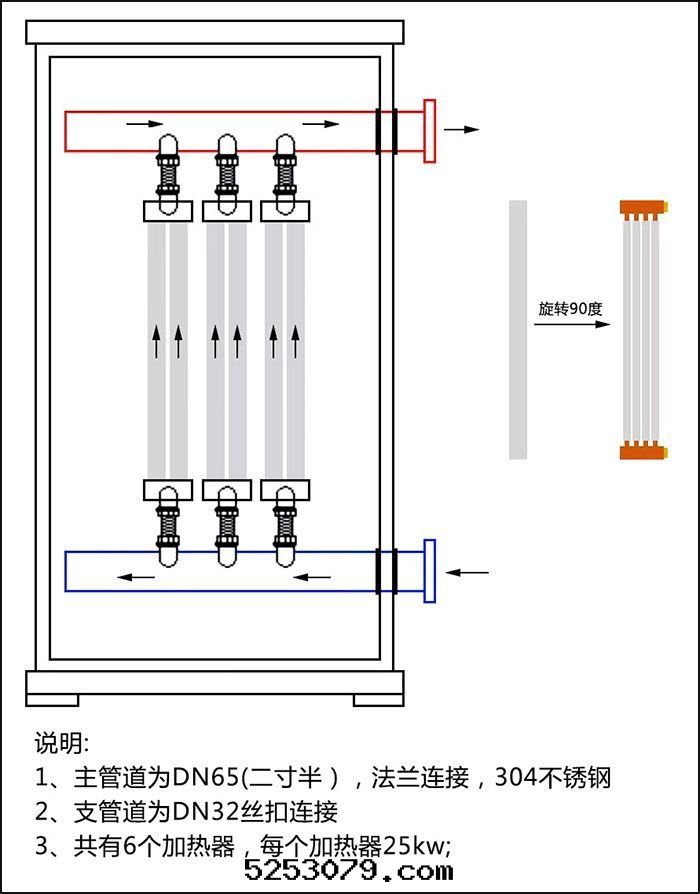 旋转90度

说明:

1、主管道为DN65(二寸半），法兰连接，304不锈钢

2、支管道为DN32丝扣连接

3、共有6个加热器，每个加热器25kw;

5253079.com